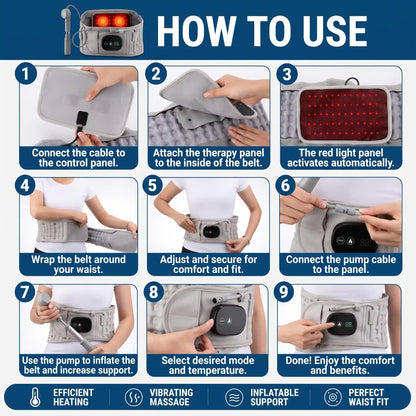 HOW TO USE

1
Connect the cable to the control panel.

2
Attach the therapy panel to the inside of the belt.

3
The red light panel activates automatically.

4
Wrap the belt around your waist.

5
Adjust and secure for comfort and fit.

6
Connect the pump cable to the panel.

7
Use the pump to inflate the belt and increase support.

8
Select desired mode and temperature.

9
Done! Enjoy the comfort and benefits.

EFFICIENT HEATING
VIBRATING MASSAGE
INFLATABLE SUPPORT
PERFECT WAIST FIT